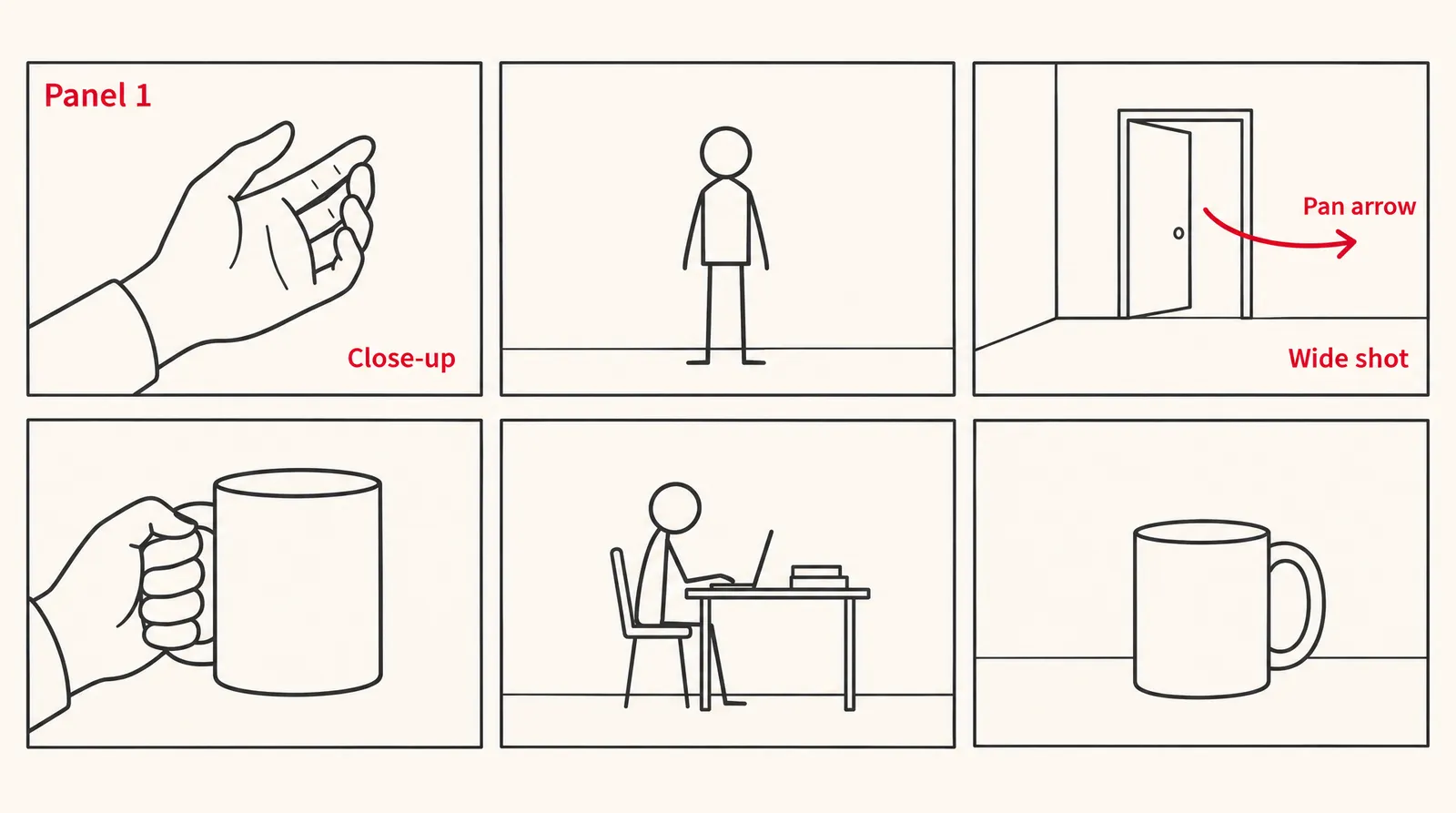 Panel 1

Close-up

Pan arrow

Wide shot